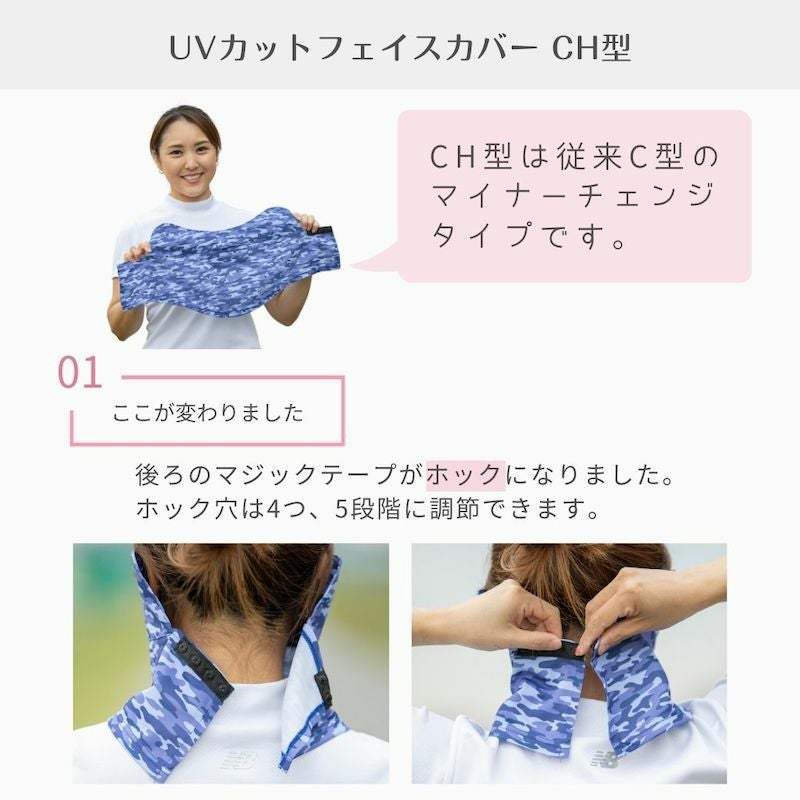 UVカットフェイスカバー CH型

CH型は従来C型のマイナーチェンジタイプです。

01
ここが変わりました

後ろのマジックテープがホックになりました。
ホック穴は4つ、5段階に調節できます。